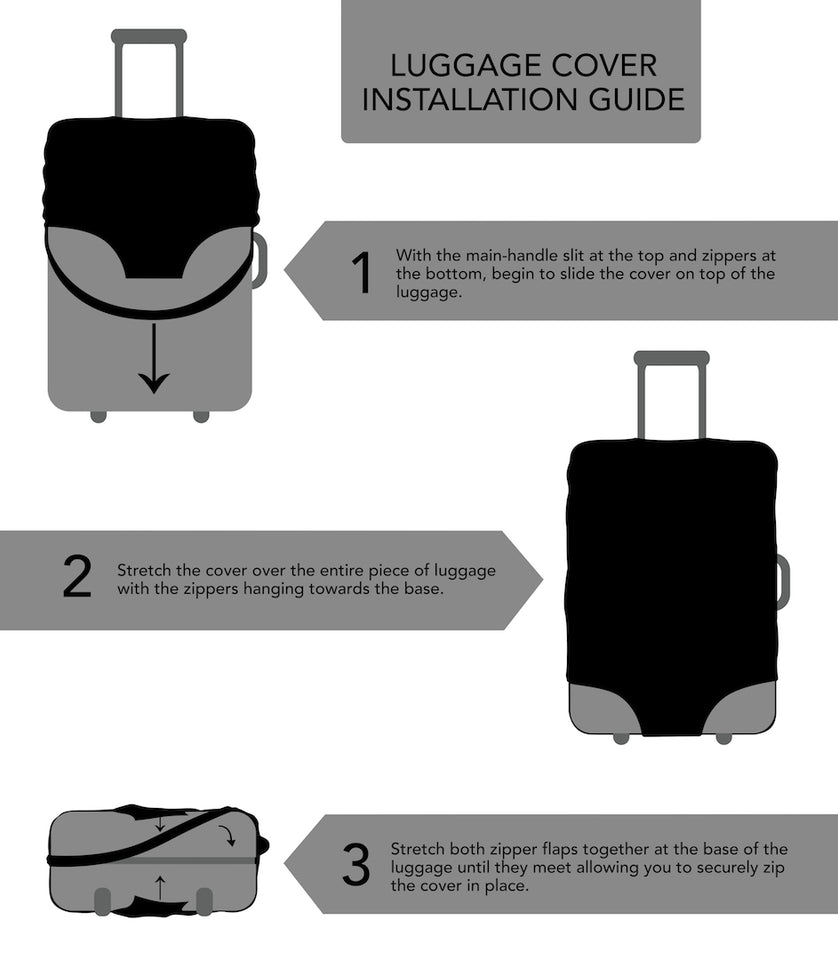 LUGGAGE COVER INSTALLATION GUIDE

1 With the main-handle slit at the top and zippers at the bottom, begin to slide the cover on top of the luggage.

2 Stretch the cover over the entire piece of luggage with the zippers hanging towards the base.

3 Stretch both zipper flaps together at the base of the luggage until they meet allowing you to securely zip the cover in place.